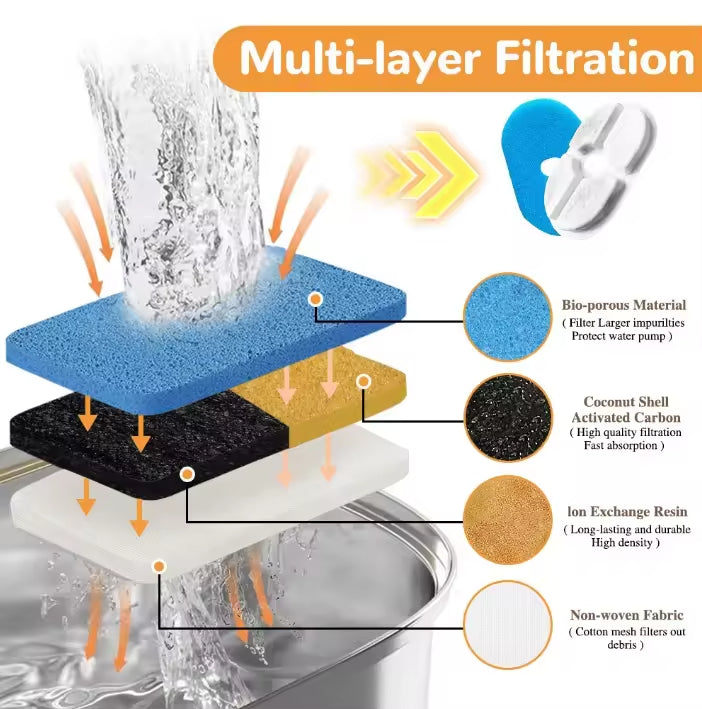 Multi-layer Filtration

Bio-porous Material
( Filter Larger impurilties Protect water pump )

Coconut Shell Activated Carbon
( High quality filtration Fast absorption )

Ion Exchange Resin
( Long-lasting and durable High density )

Non-woven Fabric
( Cotton mesh filters out debris )